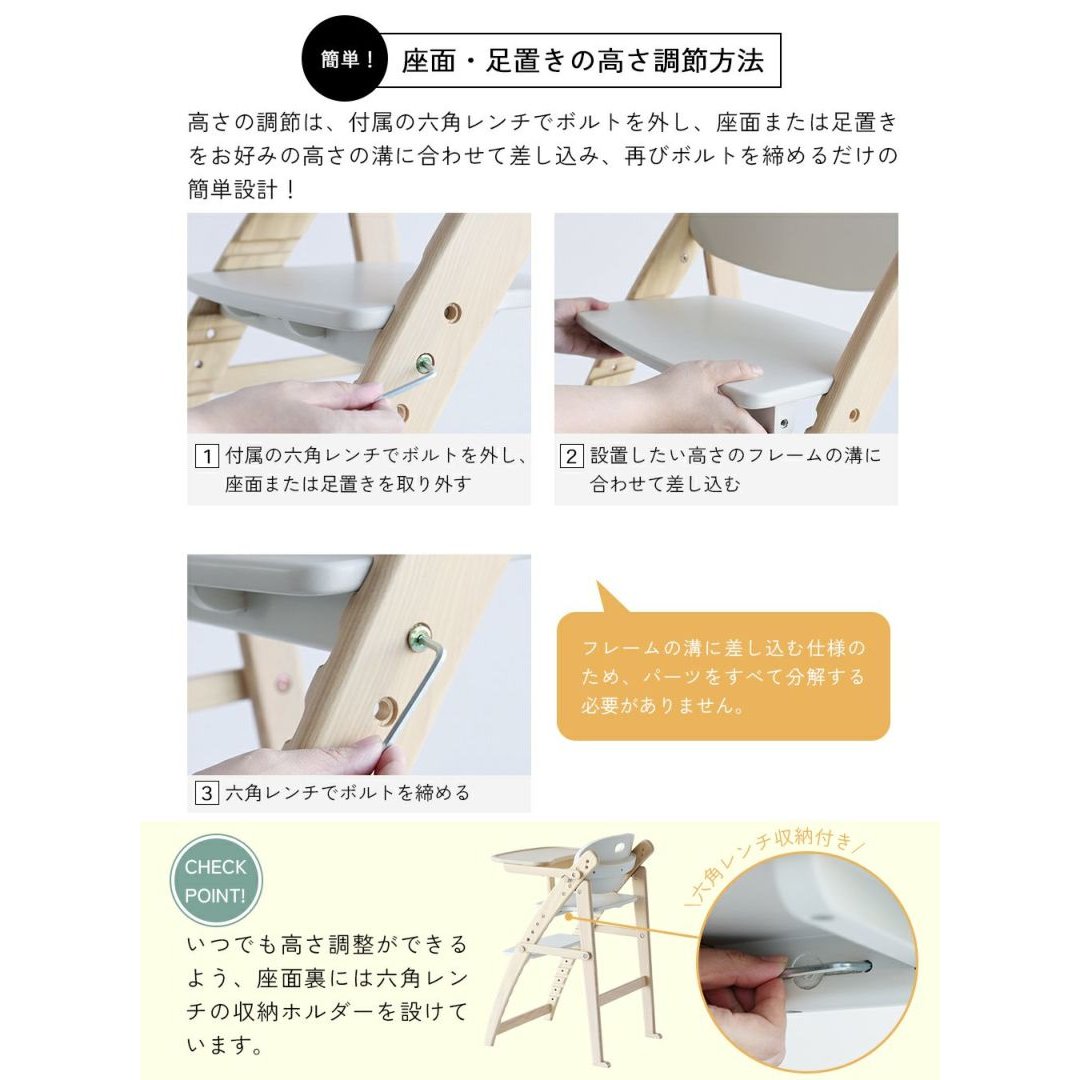 簡単！ 座面・足置きの高さ調節方法

高さの調節は、付属の六角レンチでボルトを外し、座面または足置きをお好みの高さの溝に合わせて差し込み、再びボルトを締めるだけの簡単設計！

1 付属の六角レンチでボルトを外し、座面または足置きを取り外す

2 設置したい高さのフレームの溝に合わせて差し込む

3 六角レンチでボルトを締める

フレームの溝に差し込む仕様のため、パーツをすべて分解する必要がありません。

CHECK POINT!

いつでも高さ調整ができるよう、座面裏には六角レンチの収納ホルダーを設けています。

＼六角レンチ収納付き／