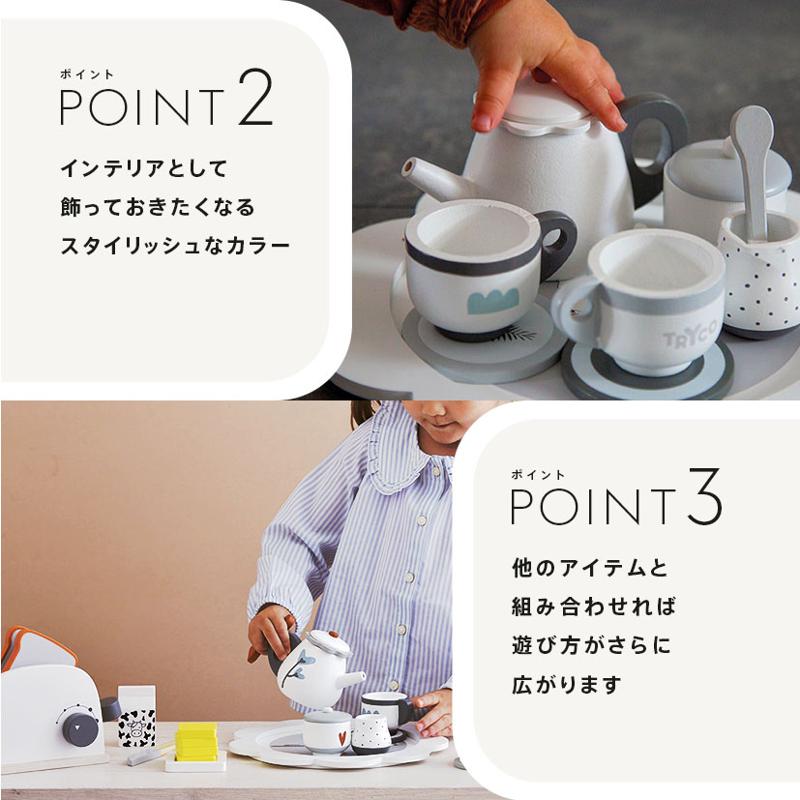 ポイント
POINT 2

インテリアとして
飾っておきたくなる
スタイリッシュなカラー

TRYCO

ポイント
POINT 3

他のアイテムと
組み合わせれば
遊び方がさらに
広がります