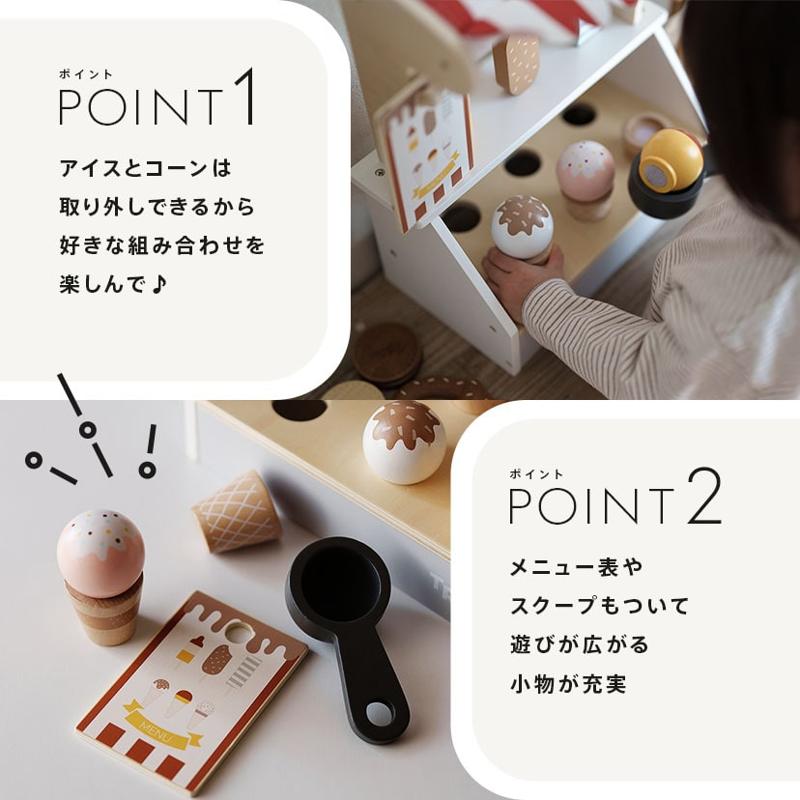 ポイント
POINT 1

アイスとコーンは
取り外しできるから
好きな組み合わせを
楽しんで♪

ポイント
POINT 2

メニュー表や
スクープもついて
遊びが広がる
小物が充実

MENU